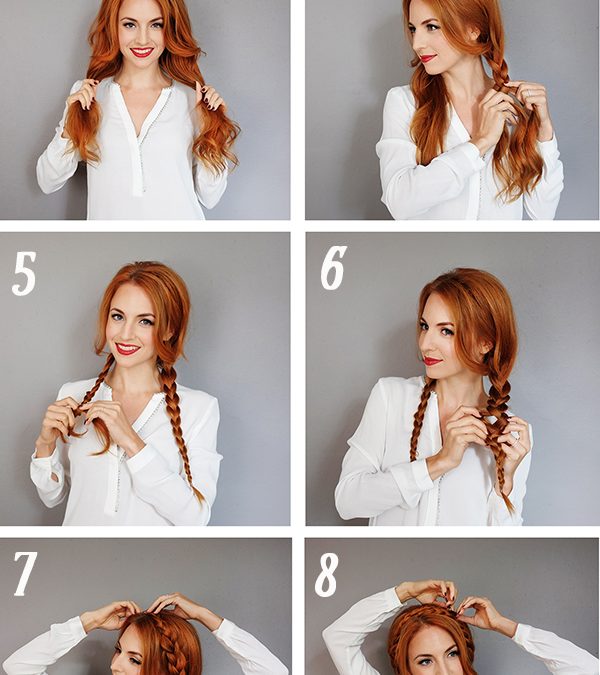 5

6

7

8